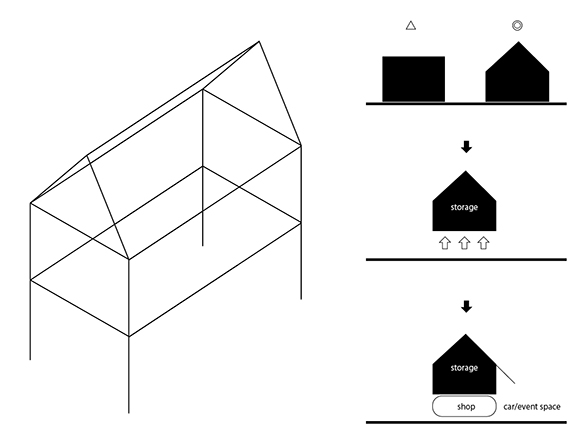 △ ◎

storage

storage

shop

car/event space